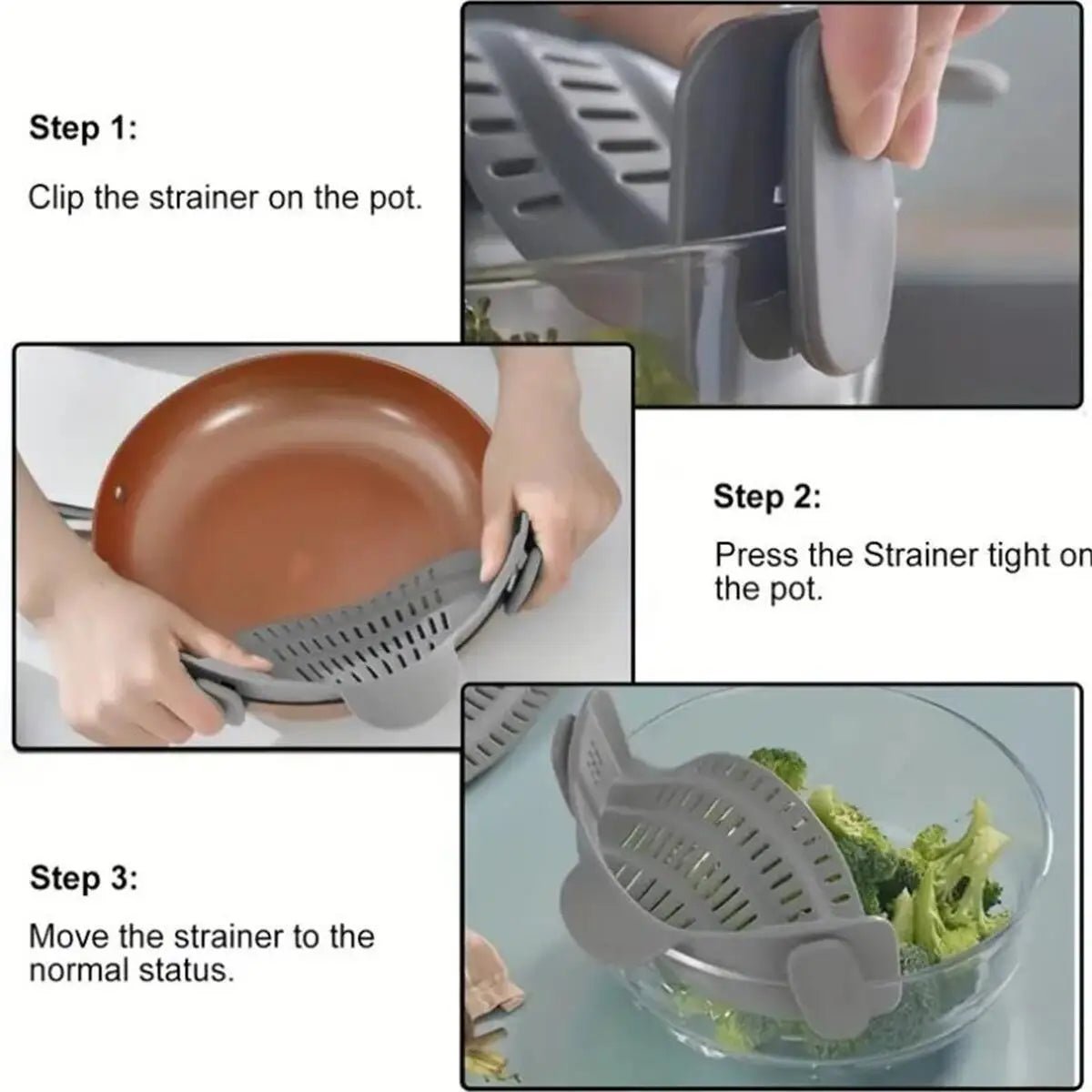 Step 1:

Clip the strainer on the pot.

Step 2:

Press the Strainer tight on the pot.

Step 3:

Move the strainer to the normal status.