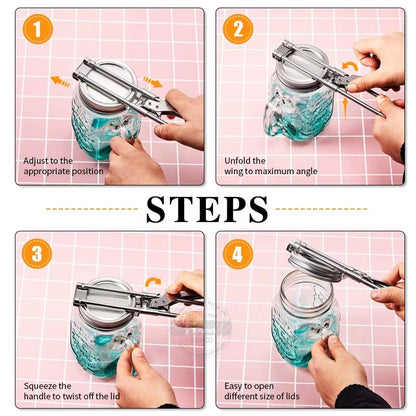 1

Adjust to the appropriate position

2

Unfold the wing to maximum angle

STEPS

3

Squeeze the handle to twist off the lid

4

Easy to open different size of lids