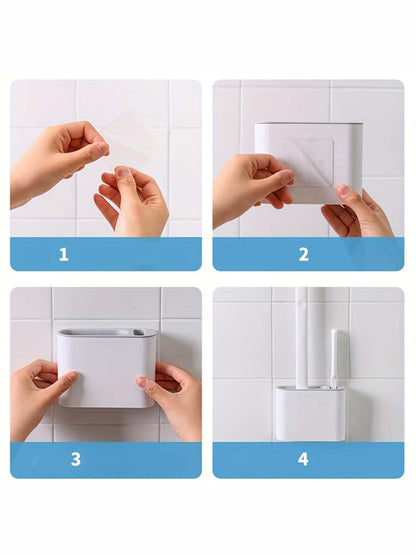 1

2

3

4