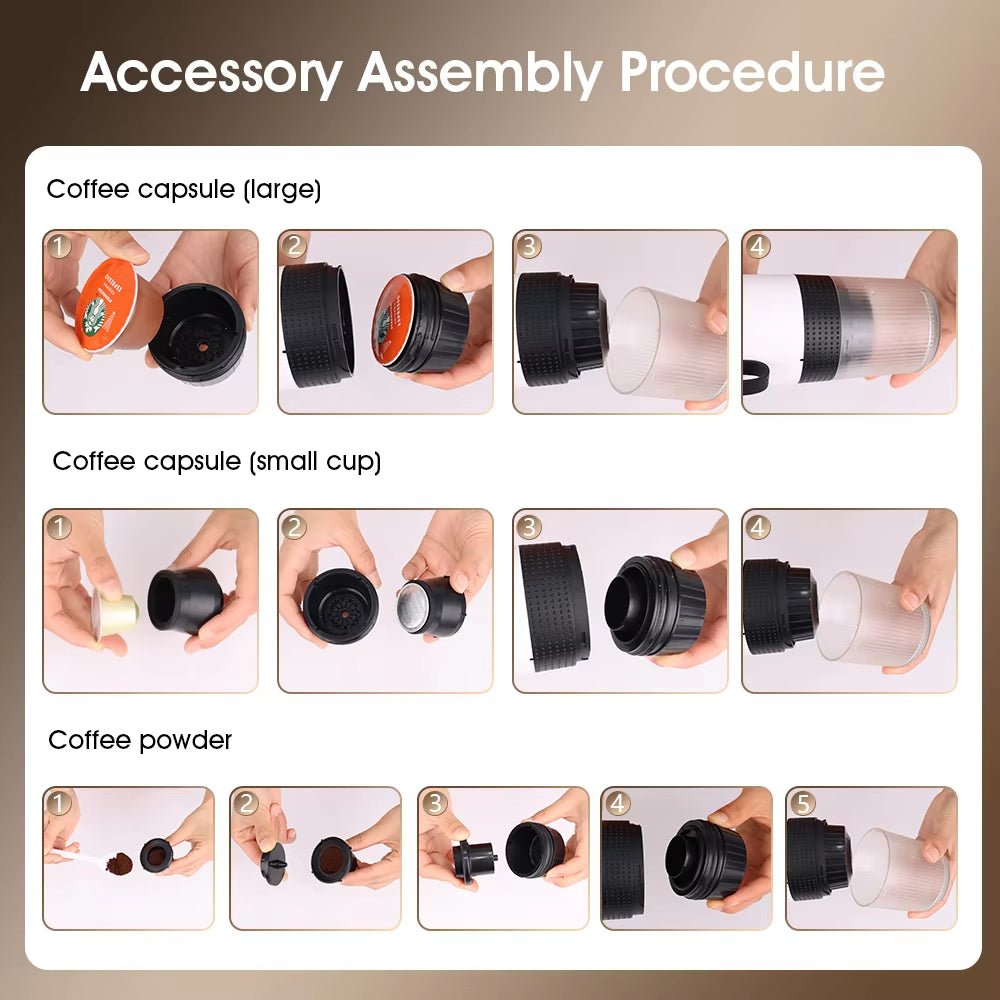 Accessory Assembly Procedure

Coffee capsule (large)

1 2 3 4

Coffee capsule (small cup)

1 2 3 4

Coffee powder

1 2 3 4 5