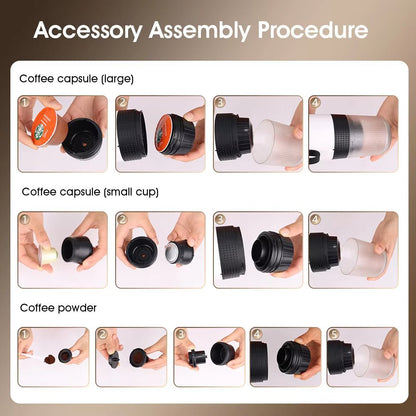 Accessory Assembly Procedure

Coffee capsule (large)

1 2 3 4

Coffee capsule (small cup)

1 2 3 4

Coffee powder

1 2 3 4 5